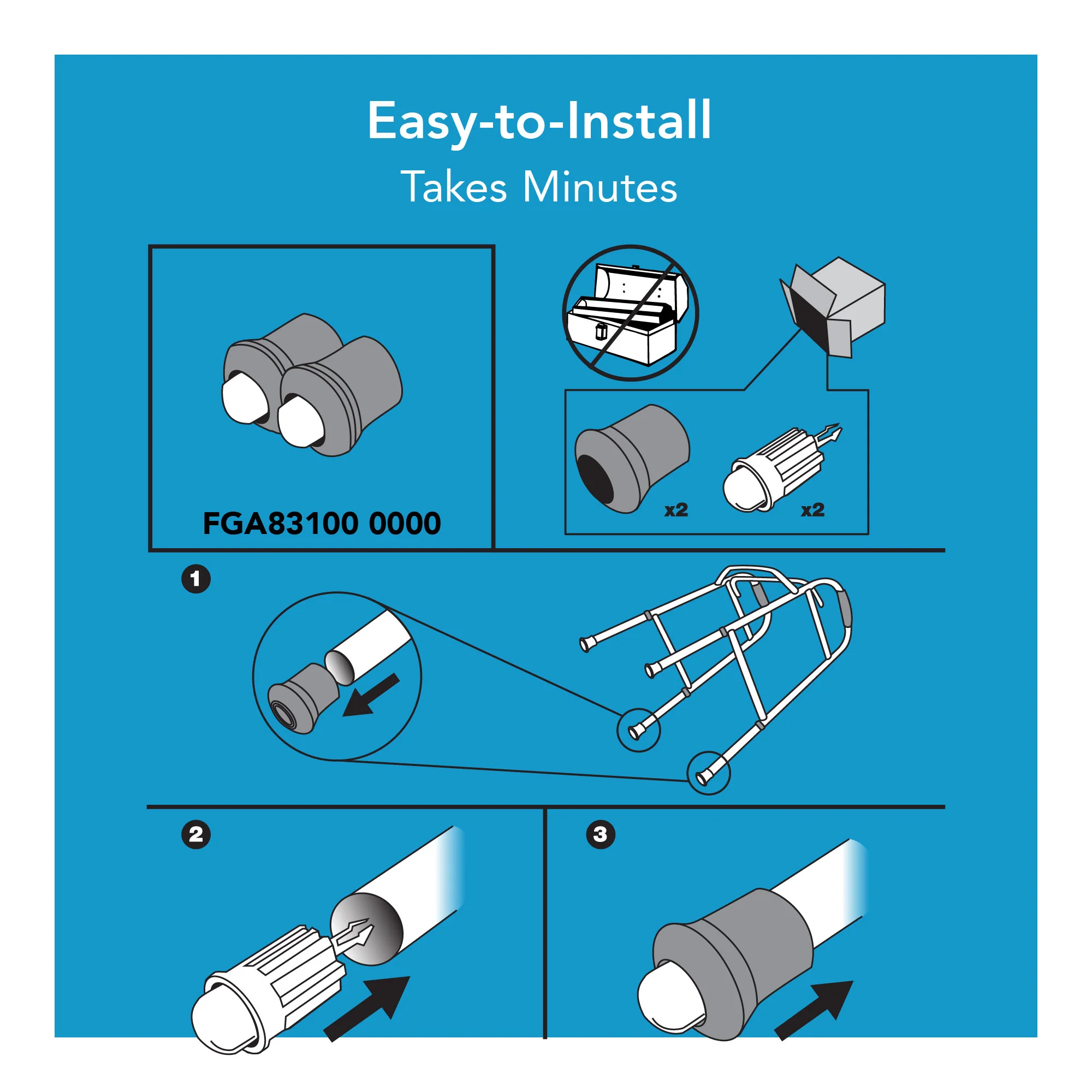 Easy-to-Install

Takes Minutes

FGA83100 0000

x2

x2

1

2

3